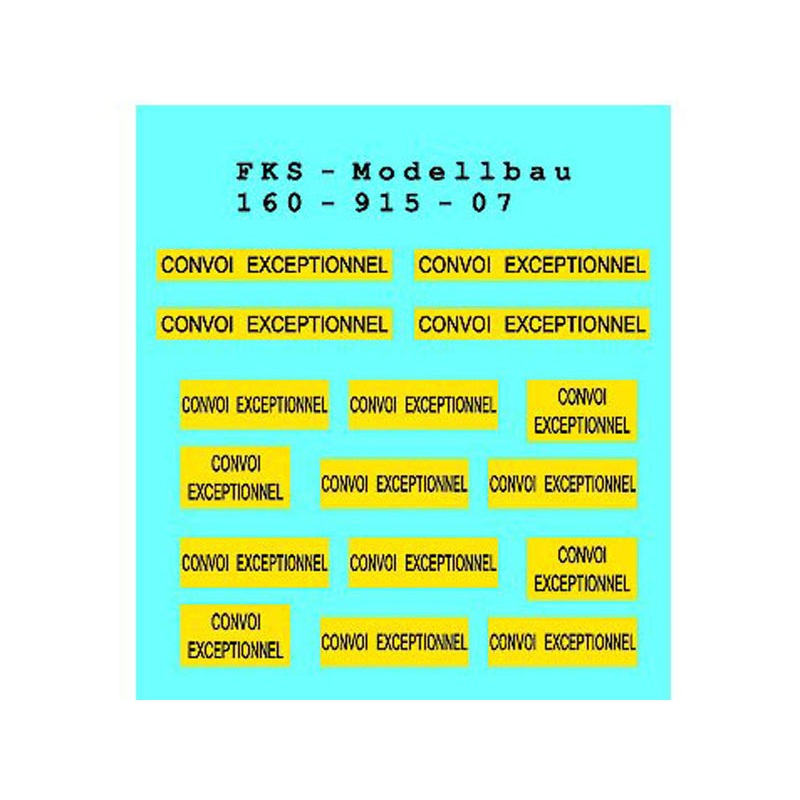 FKS - Modellbau
160 - 915 - 07

CONVOI EXCEPTIONNEL

CONVOI EXCEPTIONNEL

CONVOI EXCEPTIONNEL

CONVOI EXCEPTIONNEL

CONVOI EXCEPTIONNEL

CONVOI EXCEPTIONNEL

CONVOI
EXCEPTIONNEL

CONVOI
EXCEPTIONNEL

CONVOI EXCEPTIONNEL

CONVOI EXCEPTIONNEL

CONVOI EXCEPTIONNEL

CONVOI EXCEPTIONNEL

CONVOI
EXCEPTIONNEL

CONVOI
EXCEPTIONNEL

CONVOI EXCEPTIONNEL

CONVOI EXCEPTIONNEL